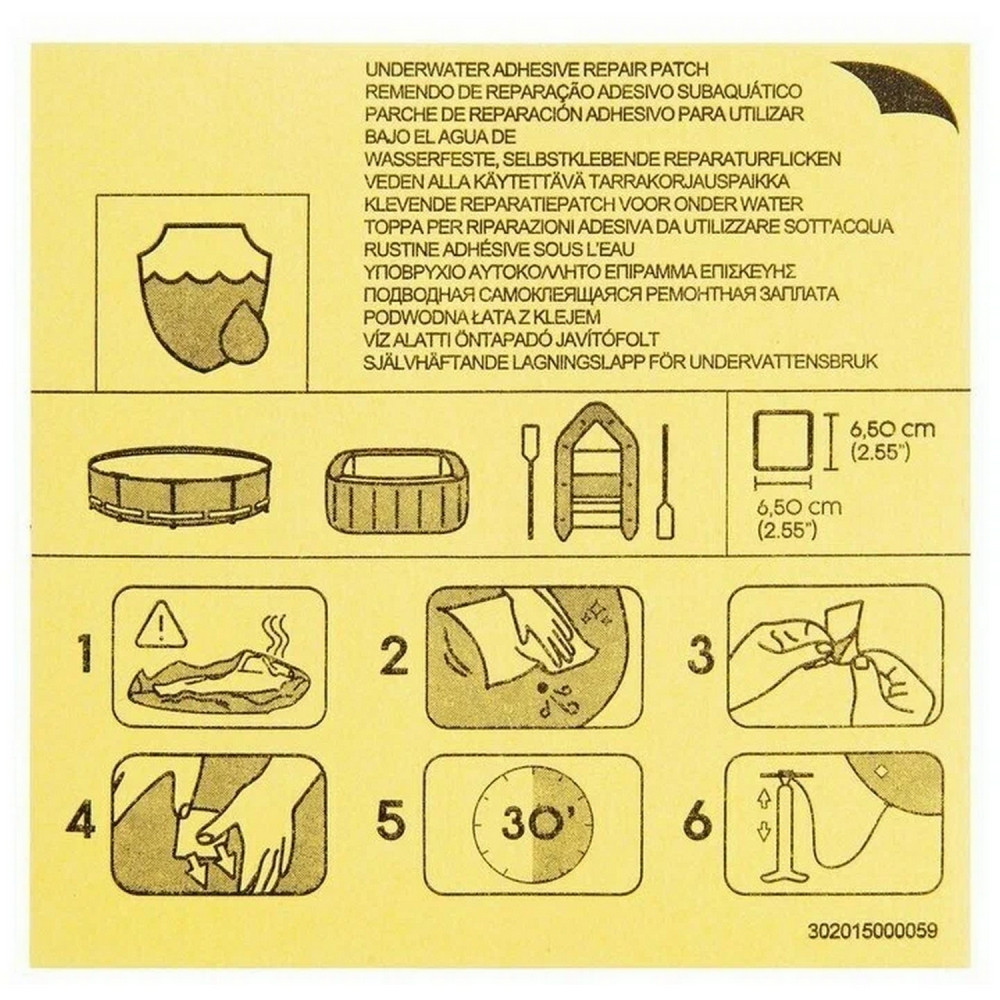 UNDERWATER ADHESIVE REPAIR PATCH
REMENDO DE REPARAÇÃO ADESIVO SUBAQUÁTICO
PARCHE DE REPARACIÓN ADHESIVO PARA UTILIZAR BAJO EL AGUA DE
WASSERFESTE, SELBSTKLEBENDE REPARATURFLICKEN
VEDEN ALLA KÄYTETTÄVÄ TARRAKORJAUSPAIKKA
KLEVENDE REPARATIEPATCH VOOR ONDER WATER
TOPPA PER RIPARAZIONI ADESIVA DA UTILIZZARE SOTT'ACQUA
RUSTINE ADHÉSIVE SOUS L'EAU
ΥΠΟΒΡΥΧΙΟ ΑΥΤΟΚΟΛΛΗΤΟ ΕΠΙΡΑΜΜΑ ΕΠΙΣΚΕΥΗΣ
ПОДВОДНАЯ САМОКЛЕЯЩАЯСЯ РЕМОНТНАЯ ЗАПЛАТА
PODWODNA ŁATA Z KLEJEM
VÍZ ALATTI ÖNTAPADÓ JAVÍTÓFOLT
SJÄLVHÄFTANDE LAGNINGSLAPP FÖR UNDERVATTENSBRUK

6,50 cm
(2.55")
6,50 cm
(2.55")

1
2
3
4
5
30'
6

302015000059