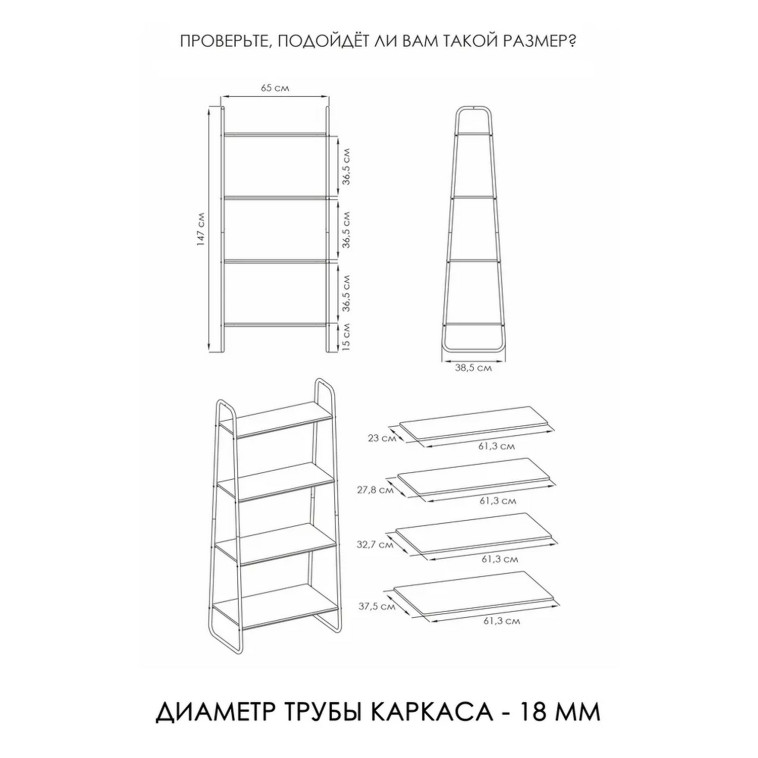 ПРОВЕРЬТЕ, ПОДОЙДЁТ ЛИ ВАМ ТАКОЙ РАЗМЕР?

65 см

147 см

36,5 см

36,5 см

36,5 см

15 см

38,5 см

23 см

61,3 см

27,8 см

61,3 см

32,7 см

61,3 см

37,5 см

61,3 см

ДИАМЕТР ТРУБЫ КАРКАСА - 18 ММ