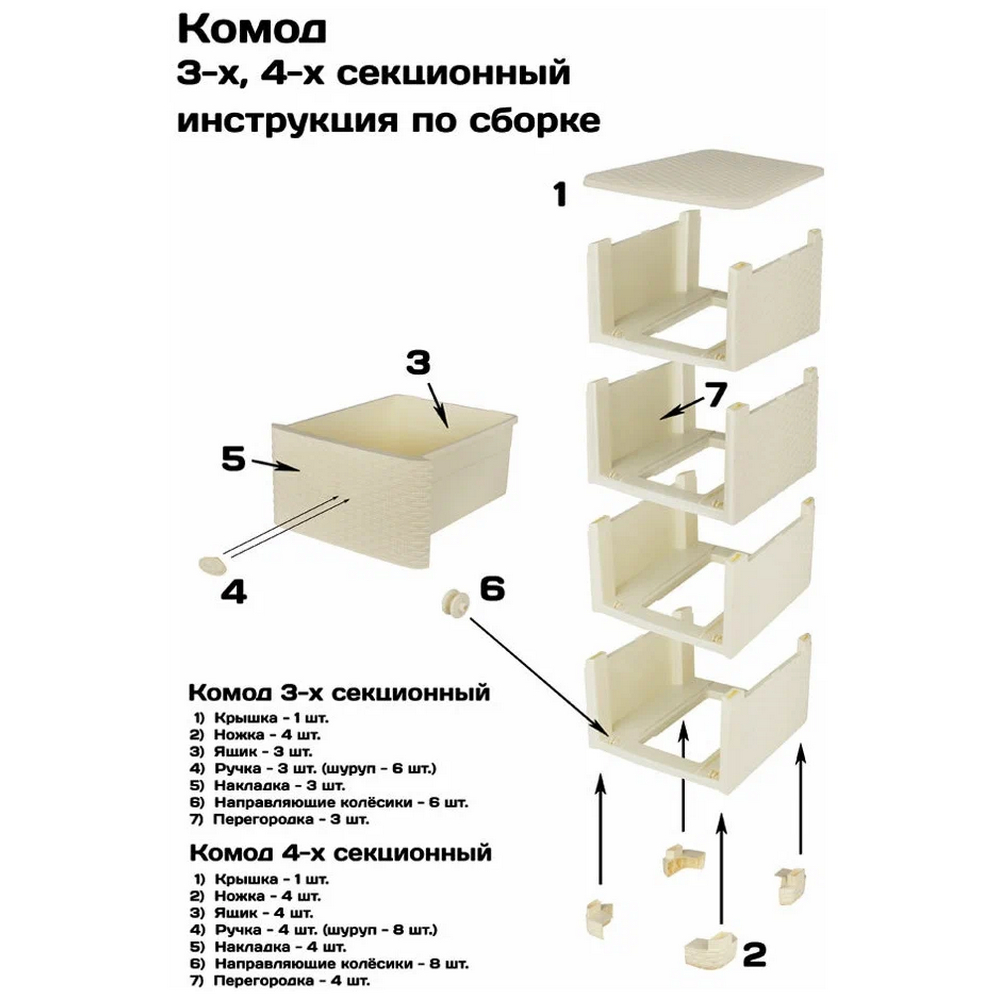 Комод
3-х, 4-х секционный
инструкция по сборке

1

3

7

5

4

6

Комод 3-х секционный
1) Крышка - 1 шт.
2) Ножка - 4 шт.
3) Ящик - 3 шт.
4) Ручка - 3 шт. (шуруп - 6 шт.)
5) Накладка - 3 шт.
6) Направляющие колёсики - 6 шт.
7) Перегородка - 3 шт.

Комод 4-х секционный
1) Крышка - 1 шт.
2) Ножка - 4 шт.
3) Ящик - 4 шт.
4) Ручка - 4 шт. (шуруп - 8 шт.)
5) Накладка - 4 шт.
6) Направляющие колёсики - 8 шт.
7) Перегородка - 4 шт.

2